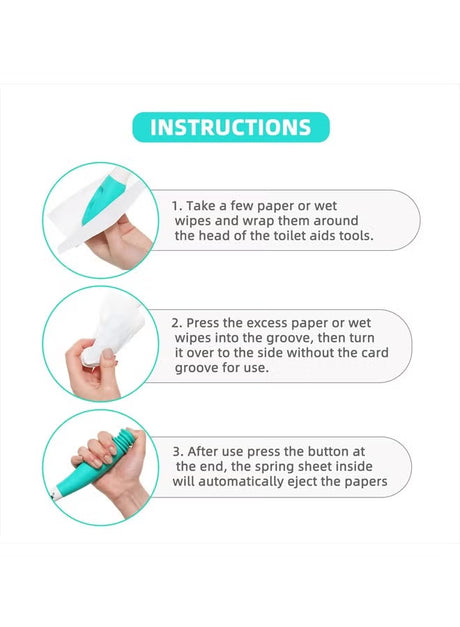 INSTRUCTIONS

1. Take a few paper or wet wipes and wrap them around the head of the toilet aids tools.

2. Press the excess paper or wet wipes into the groove, then turn it over to the side without the card groove for use.

3. After use press the button at the end, the spring sheet inside will automatically eject the papers