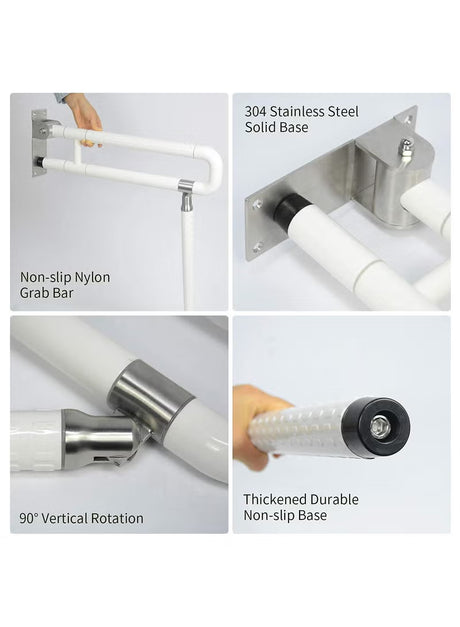 Non-slip Nylon Grab Bar

304 Stainless Steel Solid Base

90° Vertical Rotation

Thickened Durable Non-slip Base