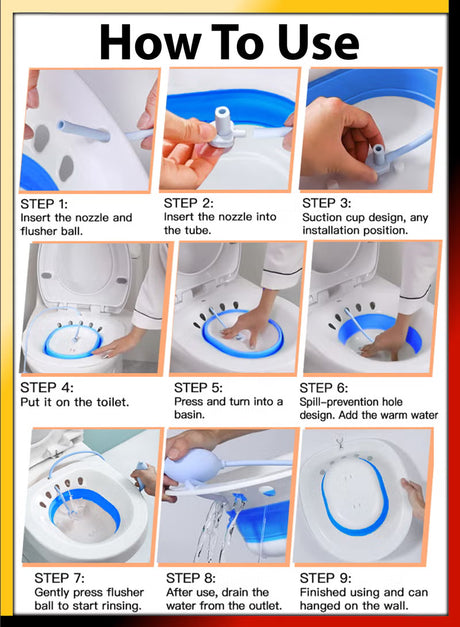 How To Use

STEP 1:
Insert the nozzle and flusher ball.

STEP 2:
Insert the nozzle into the tube.

STEP 3:
Suction cup design, any installation position.

STEP 4:
Put it on the toilet.

STEP 5:
Press and turn into a basin.

STEP 6:
Spill-prevention hole design. Add the warm water

STEP 7:
Gently press flusher ball to start rinsing.

STEP 8:
After use, drain the water from the outlet.

STEP 9:
Finished using and can hanged on the wall.