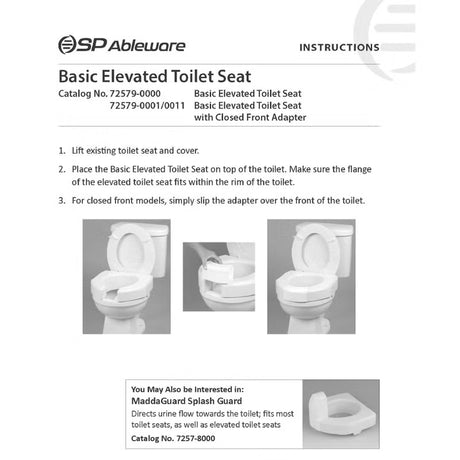 SP Ableware

INSTRUCTIONS

Basic Elevated Toilet Seat

Catalog No. 72579-0000 Basic Elevated Toilet Seat
72579-0001/0011 Basic Elevated Toilet Seat with Closed Front Adapter

1. Lift existing toilet seat and cover.

2. Place the Basic Elevated Toilet Seat on top of the toilet. Make sure the flange of the elevated toilet seat fits within the rim of the toilet.

3. For closed front models, simply slip the adapter over the front of the toilet.

You May Also be Interested in:
MaddaGuard Splash Guard
Directs urine flow towards the toilet; fits most toilet seats, as well as elevated toilet seats
Catalog No. 7257-8000