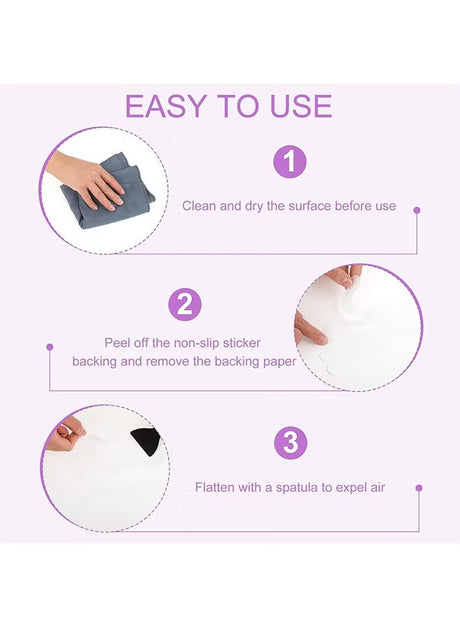 EASY TO USE

1

Clean and dry the surface before use

2

Peel off the non-slip sticker backing and remove the backing paper

3

Flatten with a spatula to expel air