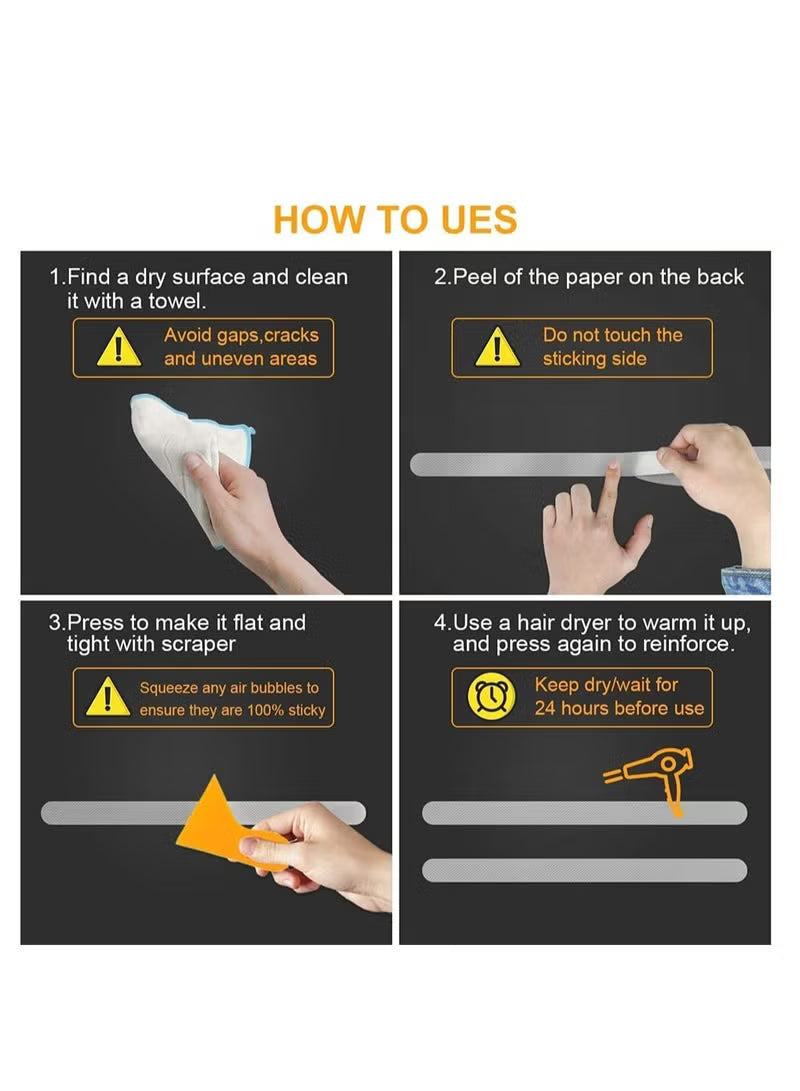 HOW TO UES

1.Find a dry surface and clean it with a towel.

Avoid gaps,cracks and uneven areas

2.Peel of the paper on the back

Do not touch the sticking side

3.Press to make it flat and tight with scraper

Squeeze any air bubbles to ensure they are 100% sticky

4.Use a hair dryer to warm it up, and press again to reinforce.

Keep dry/wait for 24 hours before use