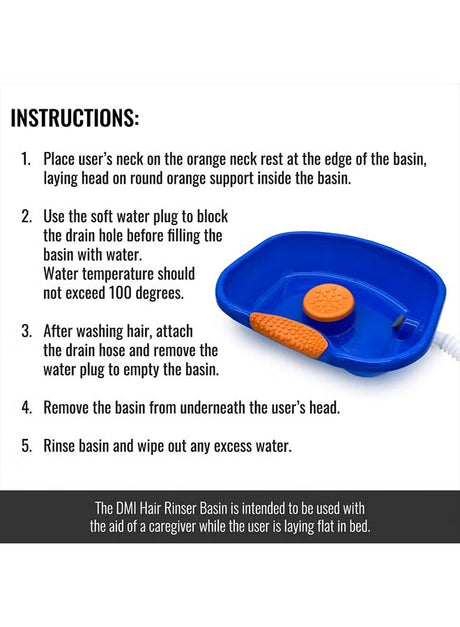 INSTRUCTIONS:

1. Place user's neck on the orange neck rest at the edge of the basin, laying head on round orange support inside the basin.

2. Use the soft water plug to block the drain hole before filling the basin with water.
Water temperature should not exceed 100 degrees.

3. After washing hair, attach the drain hose and remove the water plug to empty the basin.

4. Remove the basin from underneath the user's head.

5. Rinse basin and wipe out any excess water.

The DMI Hair Rinser Basin is intended to be used with the aid of a caregiver while the user is laying flat in bed.