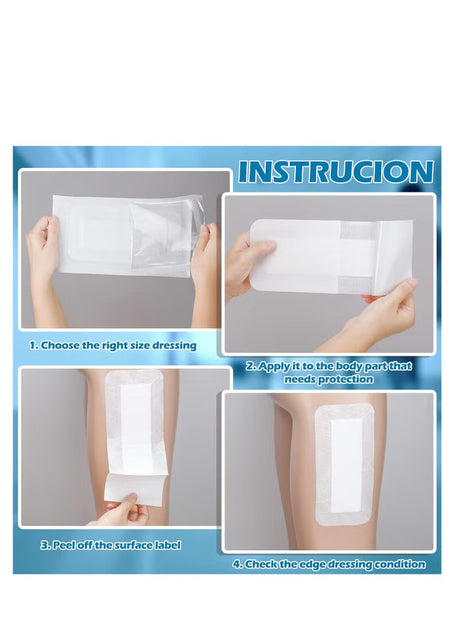 INSTRUCION

1. Choose the right size dressing

2. Apply it to the body part that needs protection

3. Peel off the surface label

4. Check the edge dressing condition