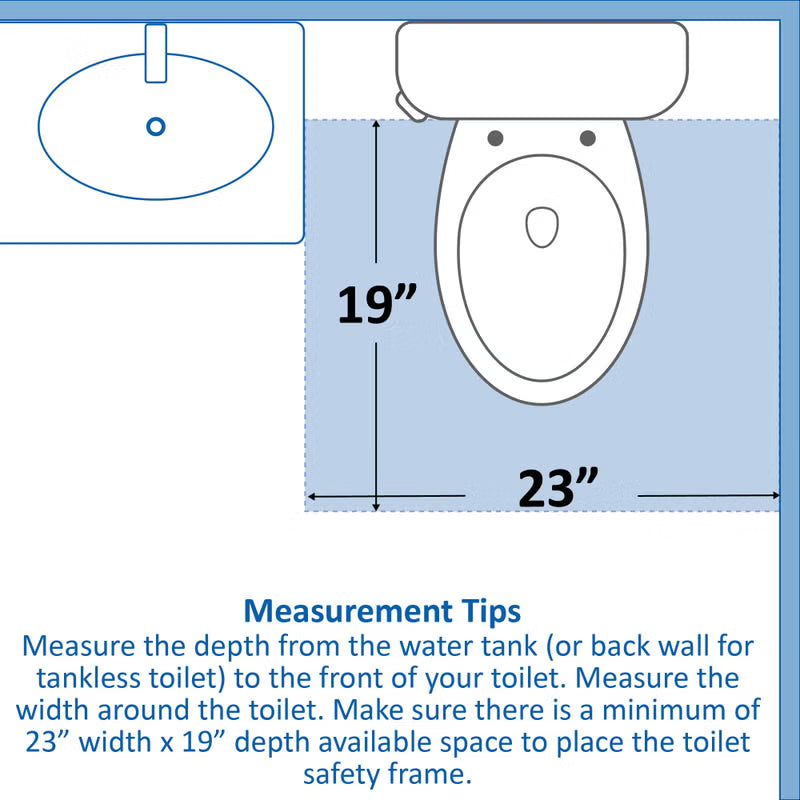 19”

23”

Measurement Tips

Measure the depth from the water tank (or back wall for tankless toilet) to the front of your toilet. Measure the width around the toilet. Make sure there is a minimum of 23” width x 19” depth available space to place the toilet safety frame.