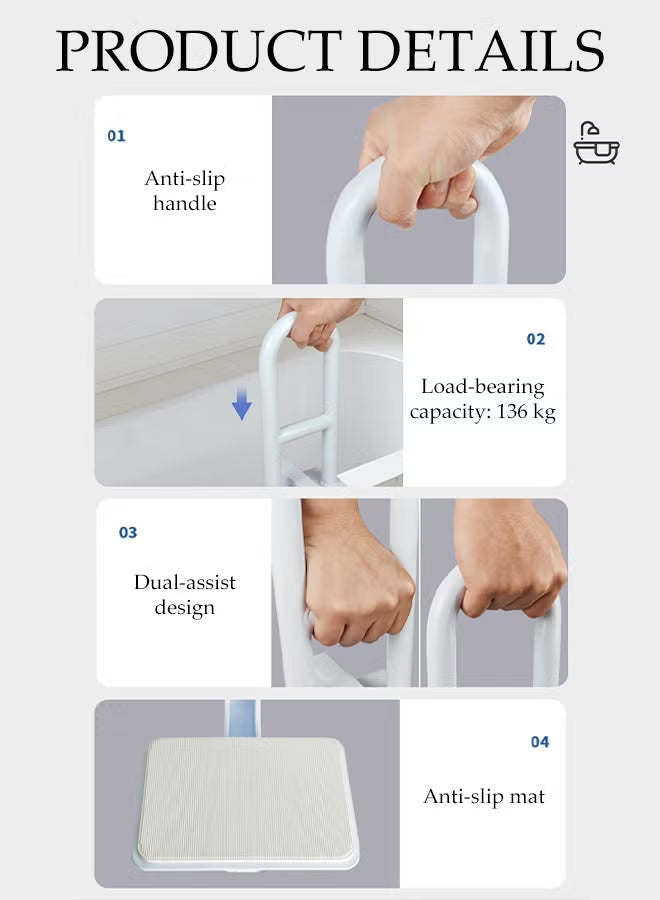 PRODUCT DETAILS

01

Anti-slip handle

02

Load-bearing capacity: 136 kg

03

Dual-assist design

04

Anti-slip mat