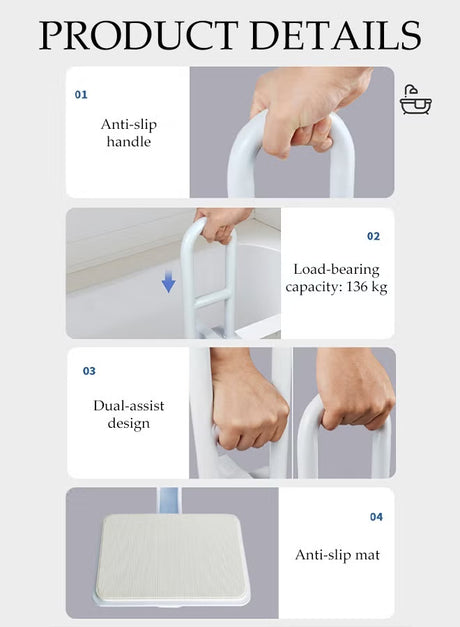 PRODUCT DETAILS

01

Anti-slip handle

02

Load-bearing capacity: 136 kg

03

Dual-assist design

04

Anti-slip mat