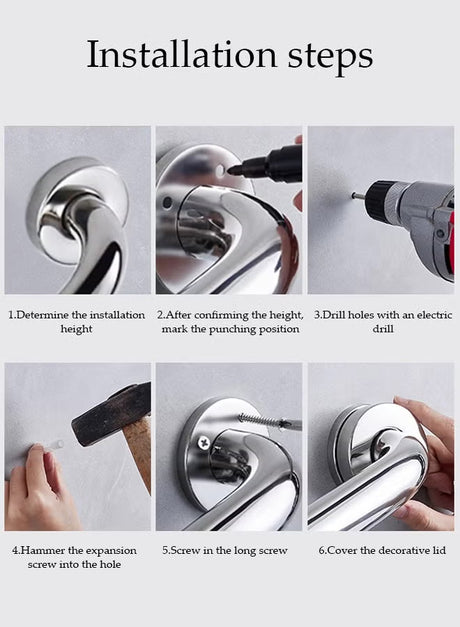 Installation steps

1.Determine the installation height

2.After confirming the height, mark the punching position

3.Drill holes with an electric drill

4.Hammer the expansion screw into the hole

5.Screw in the long screw

6.Cover the decorative lid