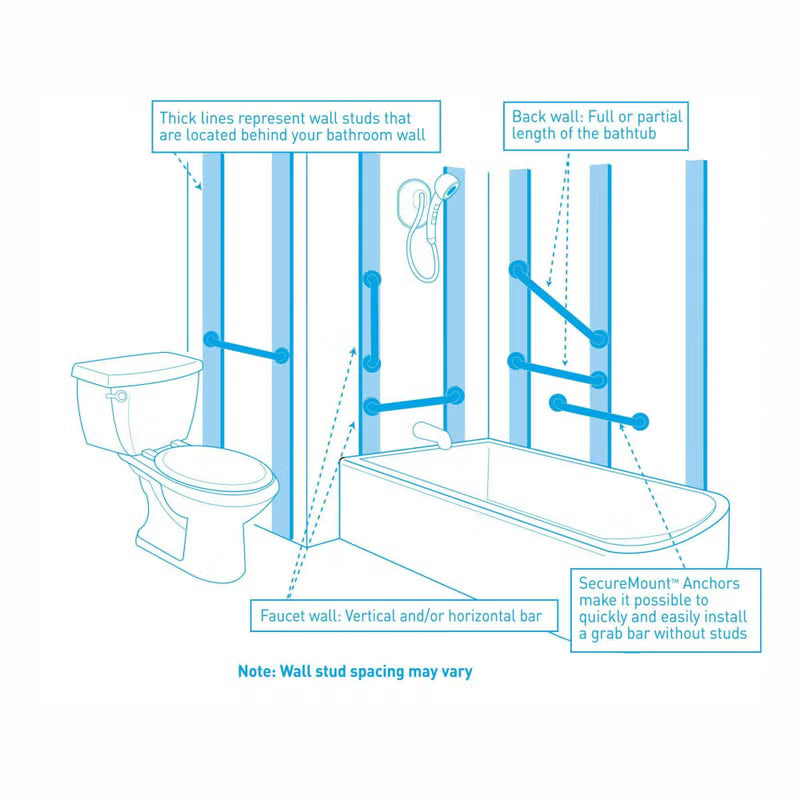 Thick lines represent wall studs that are located behind your bathroom wall

Back wall: Full or partial length of the bathtub

Faucet wall: Vertical and/or horizontal bar

SecureMount™ Anchors make it possible to quickly and easily install a grab bar without studs

Note: Wall stud spacing may vary